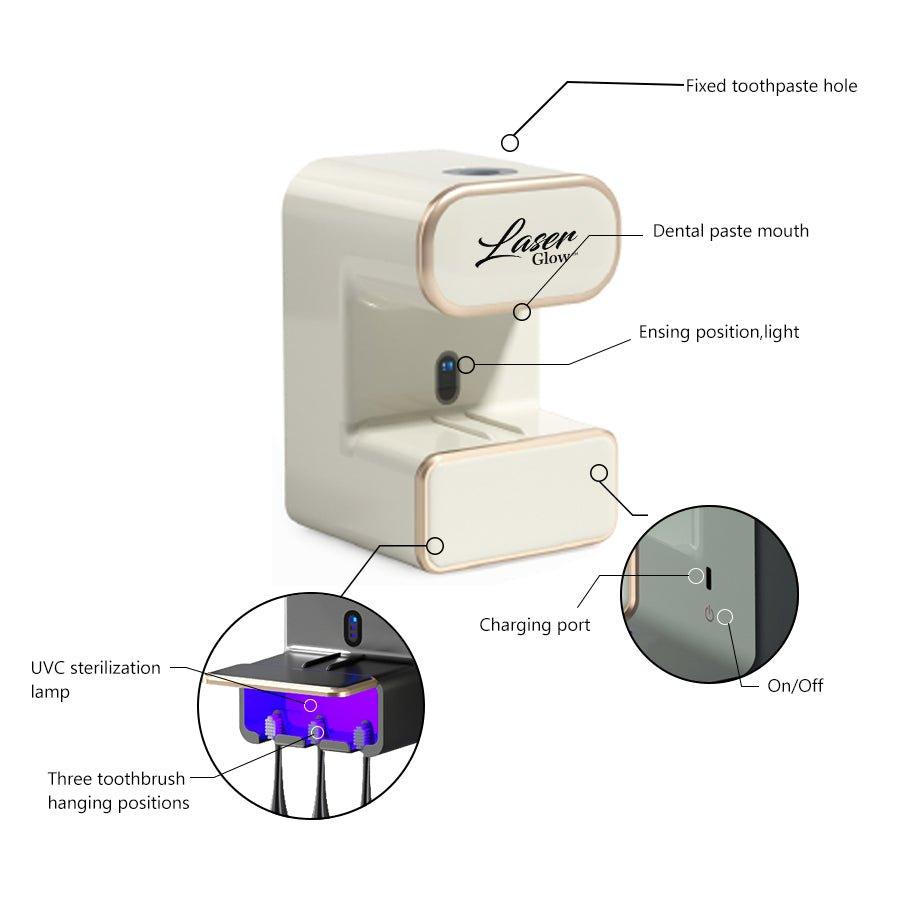 Fixed toothpaste hole

Laser Glow

Dental paste mouth

Ensing position,light

Charging port

On/Off

UVC sterilization lamp

Three toothbrush hanging positions