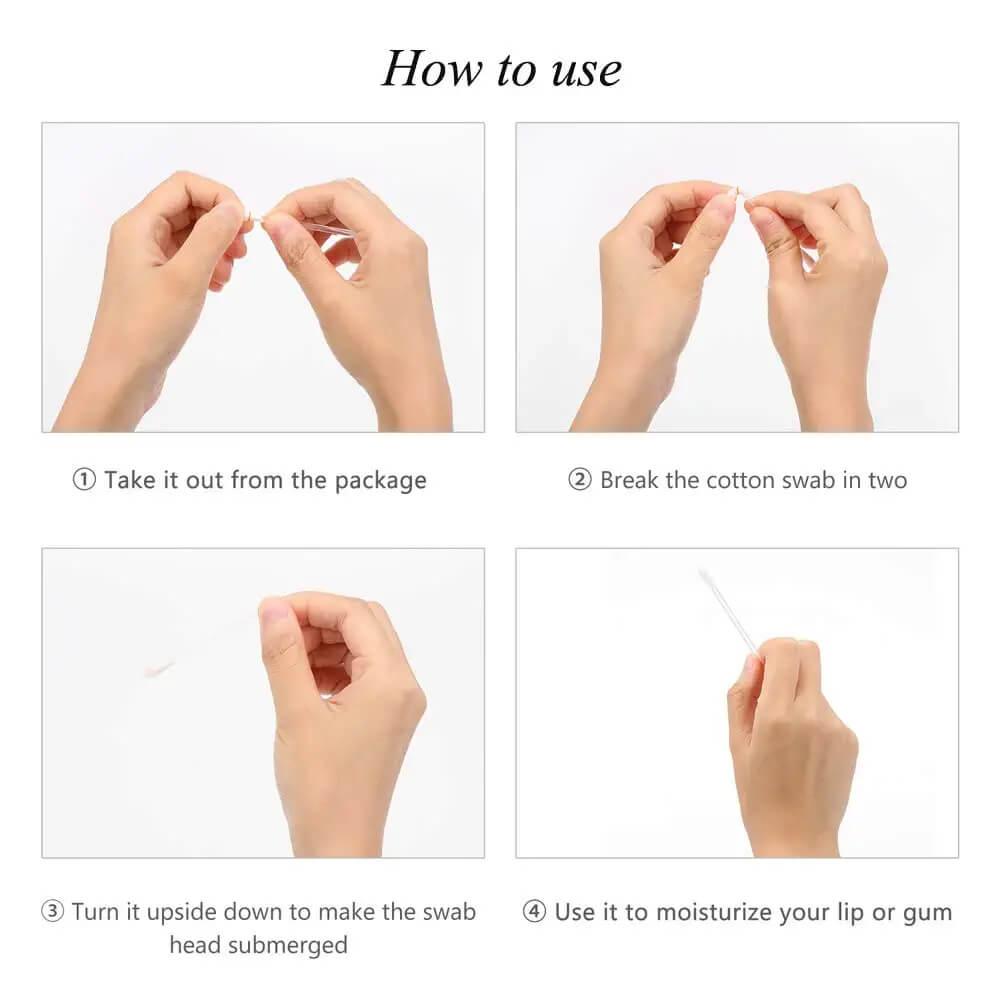 How to use

① Take it out from the package

② Break the cotton swab in two

③ Turn it upside down to make the swab head submerged

④ Use it to moisturize your lip or gum