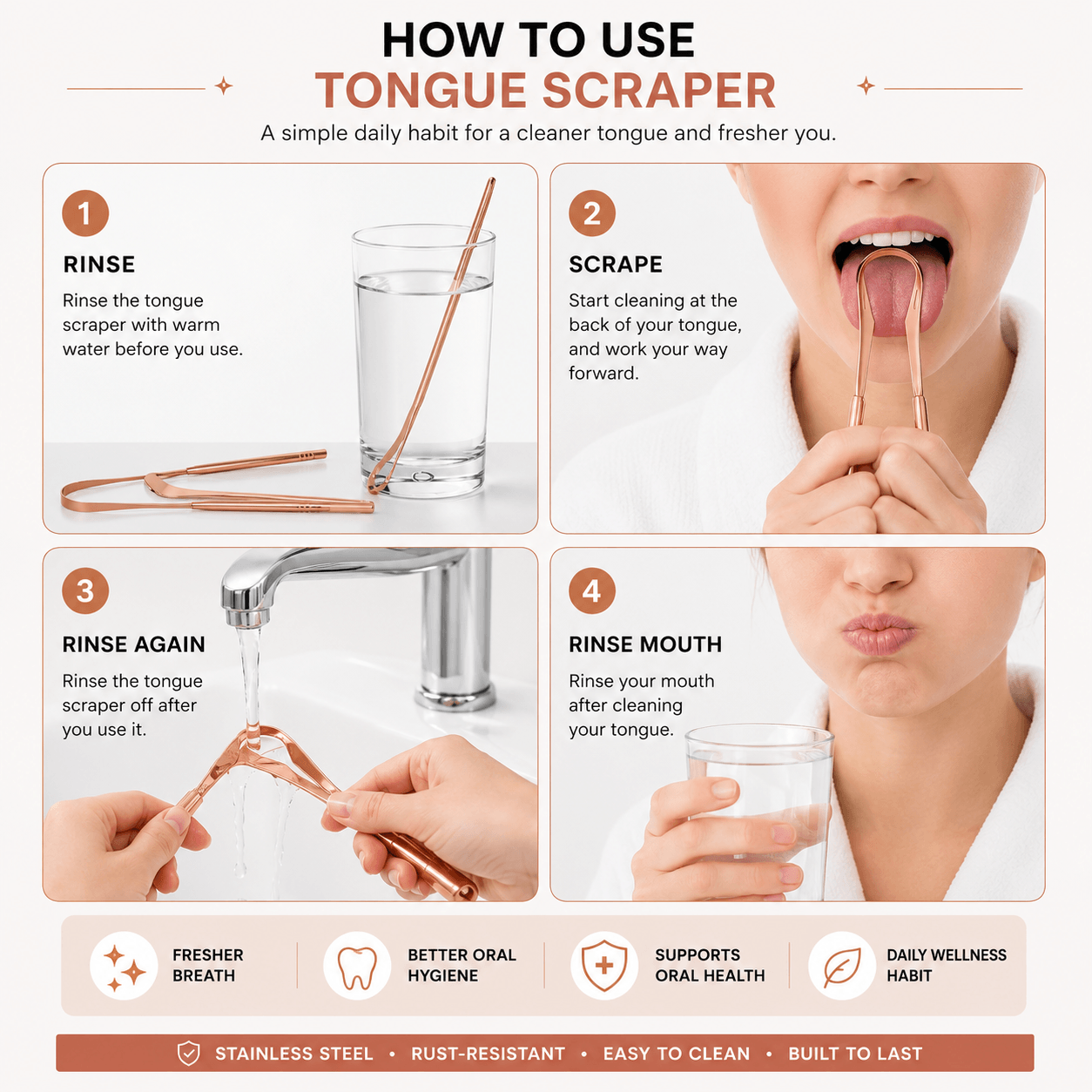 HOW TO USE
TONGUE SCRAPER

A simple daily habit for a cleaner tongue and fresher you.

1
RINSE
Rinse the tongue scraper with warm water before you use.

2
SCRAPE
Start cleaning at the back of your tongue, and work your way forward.

3
RINSE AGAIN
Rinse the tongue scraper off after you use it.

4
RINSE MOUTH
Rinse your mouth after cleaning your tongue.

FRESHER BREATH

BETTER ORAL HYGIENE

SUPPORTS ORAL HEALTH

DAILY WELLNESS HABIT

STAINLESS STEEL • RUST-RESISTANT • EASY TO CLEAN • BUILT TO LAST